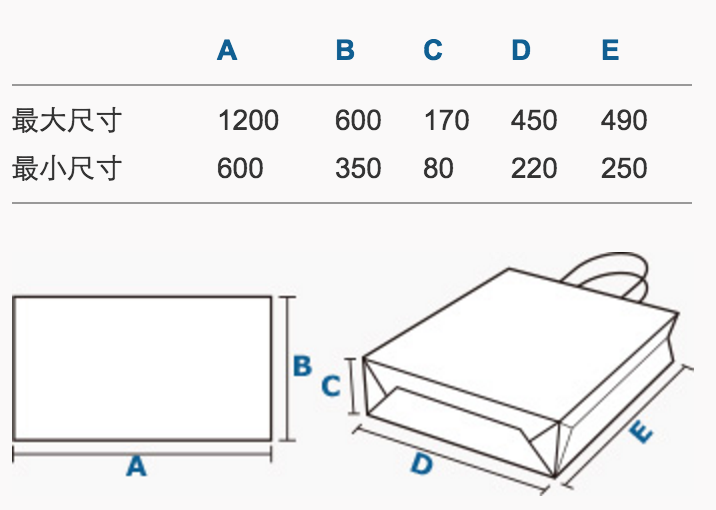 | | A | B | C | D | E |
|---|---|---|---|---|---|
| 最大尺寸 | 1200 | 600 | 170 | 450 | 490 |
| 最小尺寸 | 600 | 350 | 80 | 220 | 250 |

B
A
C
D
E